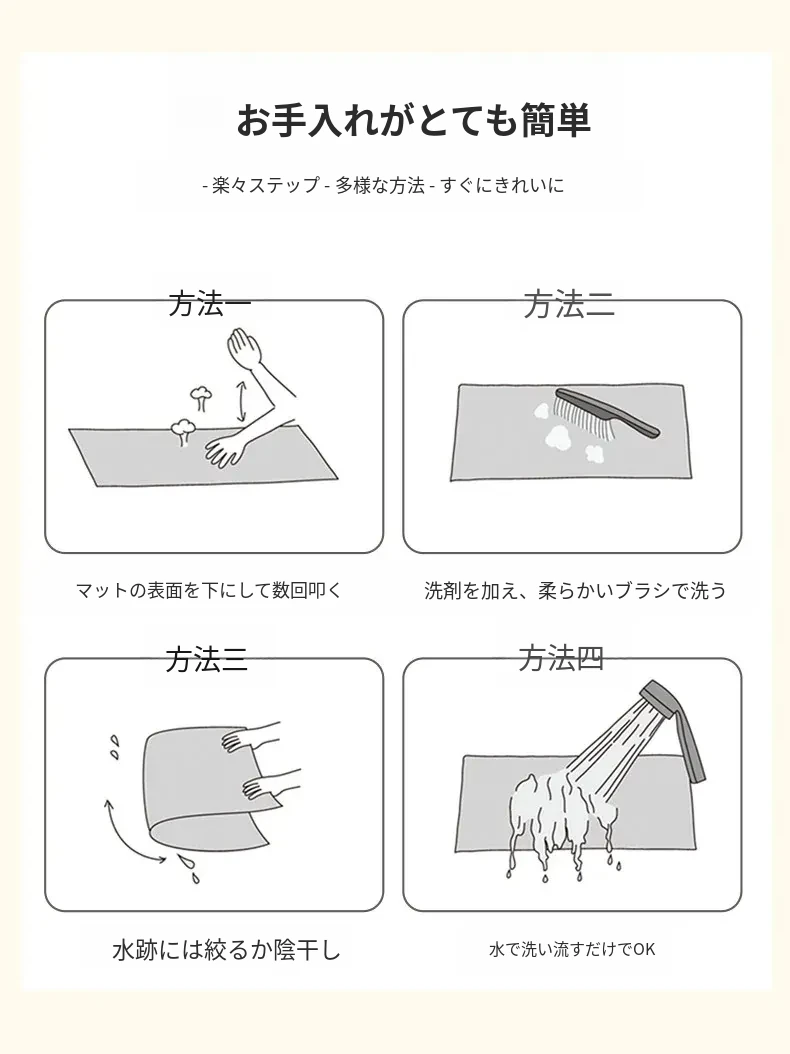 お手入れがとても簡単

- 楽々ステップ - 多様な方法 - すぐにきれいに

方法一

マットの表面を下にして数回叩く

方法二

洗剤を加え、柔らかいブラシで洗う

方法三

水跡には絞るか陰干し

方法四

水で洗い流すだけでOK