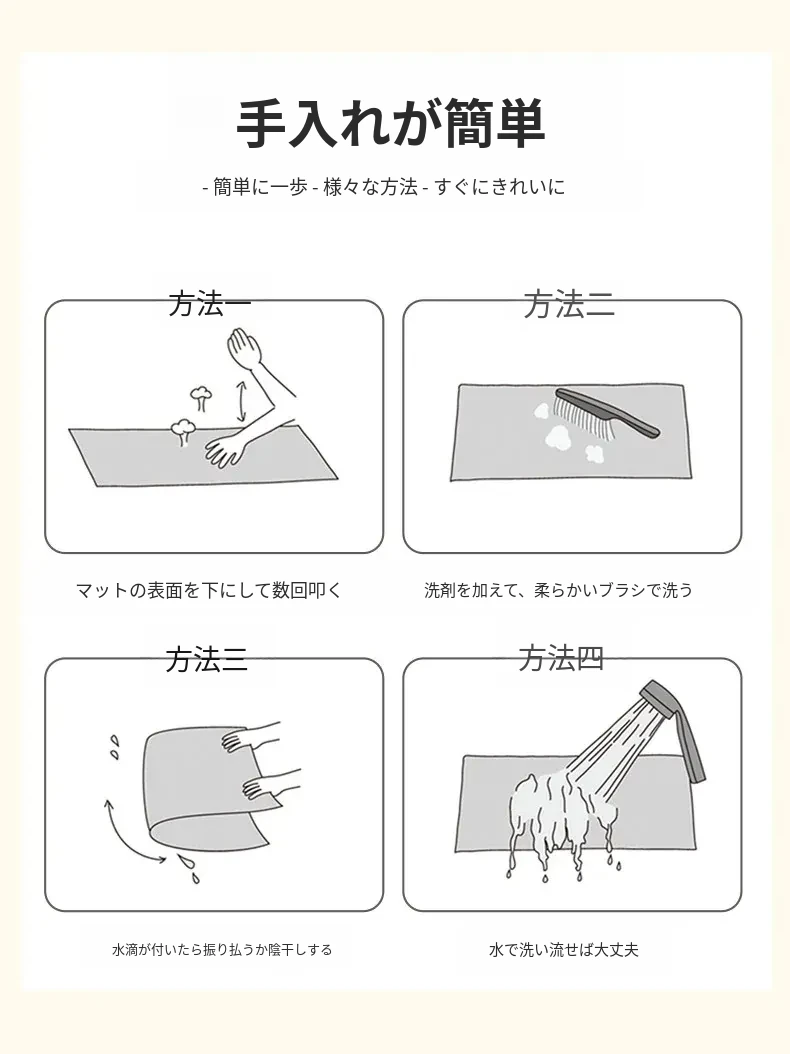 手入れが簡単

- 簡単に一歩 - 様々な方法 - すぐにきれいに

方法一

マットの表面を下にして数回叩く

方法二

洗剤を加えて、柔らかいブラシで洗う

方法三

水滴が付いたら振り払うか陰干しする

方法四

水で洗い流せば大丈夫